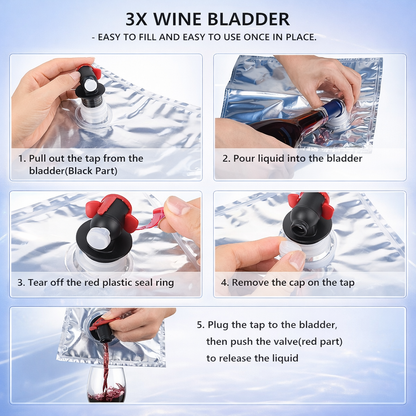 3X WINE BLADDER
- EASY TO FILL AND EASY TO USE ONCE IN PLACE.

1. Pull out the tap from the bladder(Black Part)

2. Pour liquid into the bladder

3. Tear off the red plastic seal ring

4. Remove the cap on the tap

5. Plug the tap to the bladder, then push the valve(red part) to release the liquid