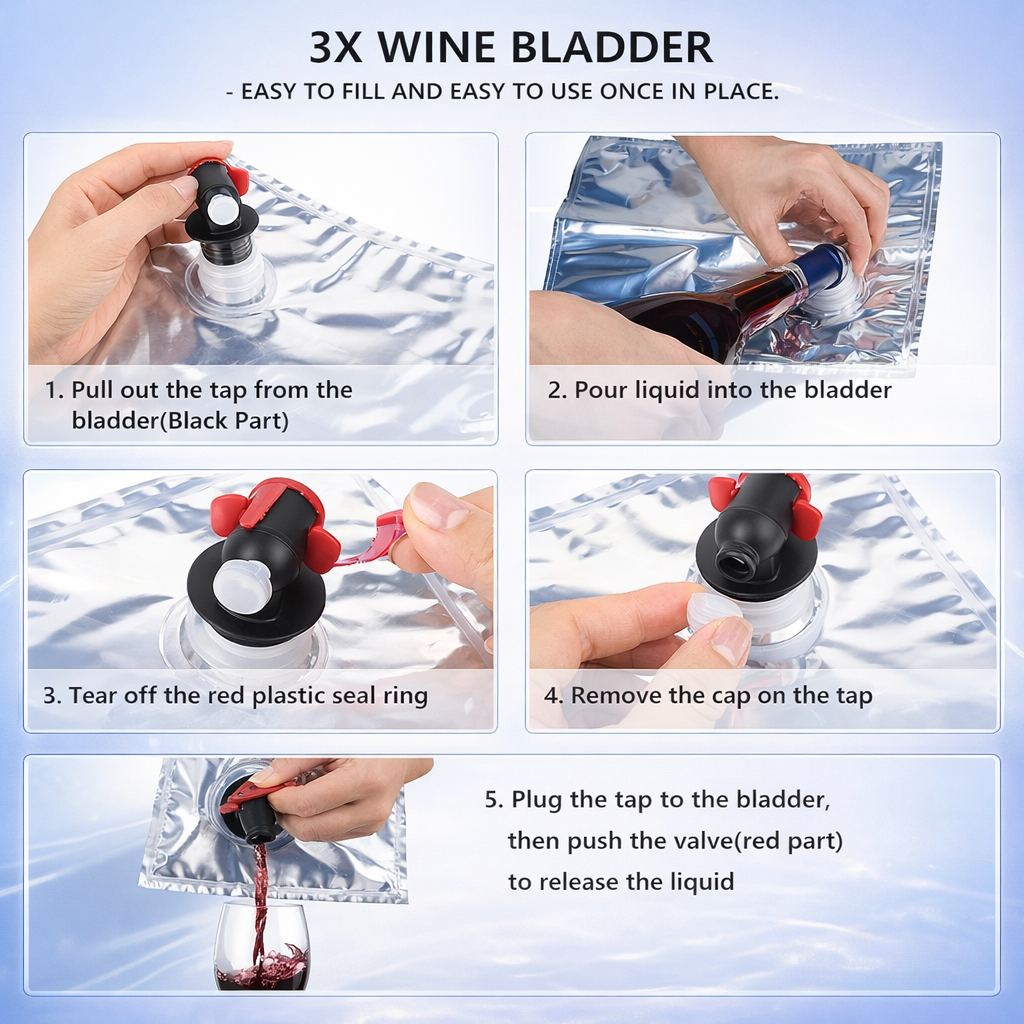 3X WINE BLADDER

- EASY TO FILL AND EASY TO USE ONCE IN PLACE.

1. Pull out the tap from the bladder(Black Part)

2. Pour liquid into the bladder

3. Tear off the red plastic seal ring

4. Remove the cap on the tap

5. Plug the tap to the bladder, then push the valve(red part) to release the liquid